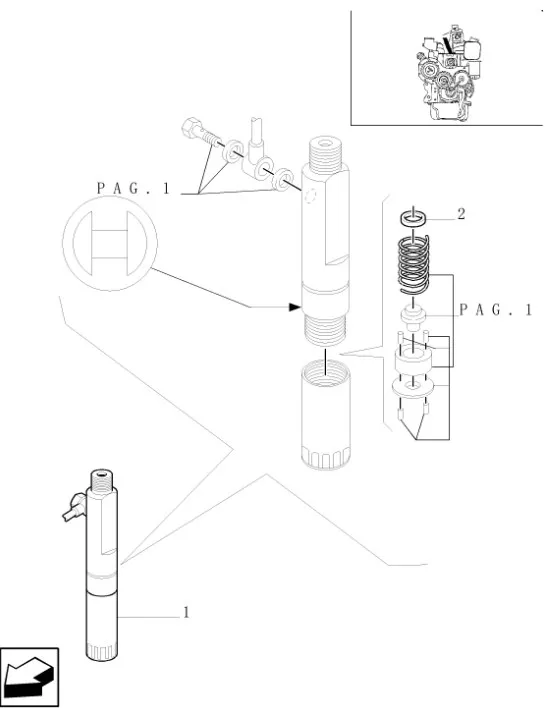 P A G . 1

2

P A G . 1

1